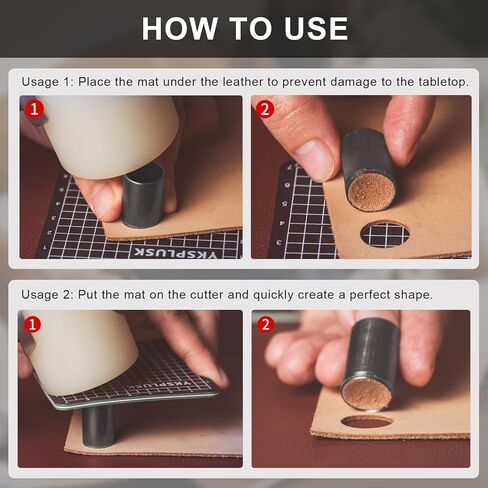 HOW TO USE

Usage 1: Place the mat under the leather to prevent damage to the tabletop.

1

YKSPLUSK

2

Usage 2: Put the mat on the cutter and quickly create a perfect shape.

1

YKSPLUSK

2