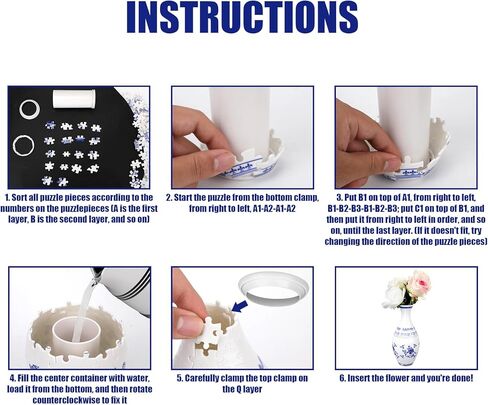 INSTRUCTIONS

1. Sort all puzzle pieces according to the numbers on the puzzlepieces (A is the first layer, B is the second layer, and so on)

2. Start the puzzle from the bottom clamp, from right to left, A1-A2-A1-A2

3. Put B1 on top of A1, from right to left, B1-B2-B3-B1-B2-B3; put C1 on top of B1, and then put it from right to left in order, and so on, until the last layer. (If it doesn't fit, try changing the direction of the puzzle pieces)

4. Fill the center container with water, load it from the bottom, and then rotate counterclockwise to fix it

5. Carefully clamp the top clamp on the Q layer

6. Insert the flower and you're done!