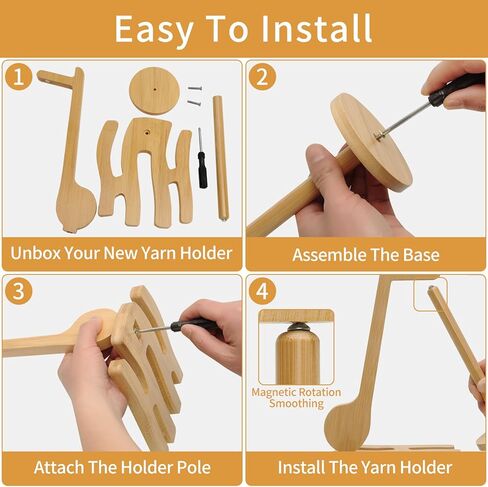 Easy To Install

1

Unbox Your New Yarn Holder

2

Assemble The Base

3

Attach The Holder Pole

4

Magnetic Rotation Smoothing

Install The Yarn Holder