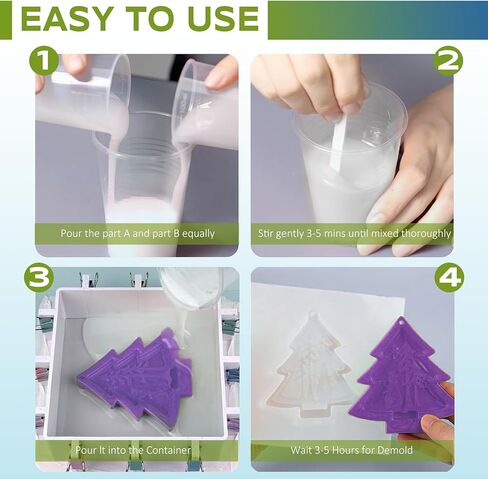 EASY TO USE

1

Pour the part A and part B equally

2

Stir gently 3-5 mins until mixed thoroughly

3

Pour It into the Container

4

Wait 3-5 Hours for Demold