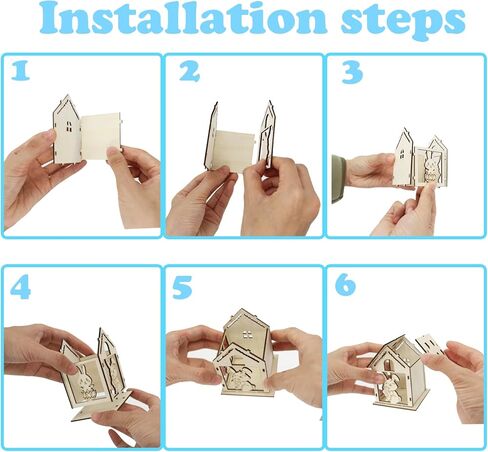 Installation steps

1

2

3

4

5

6