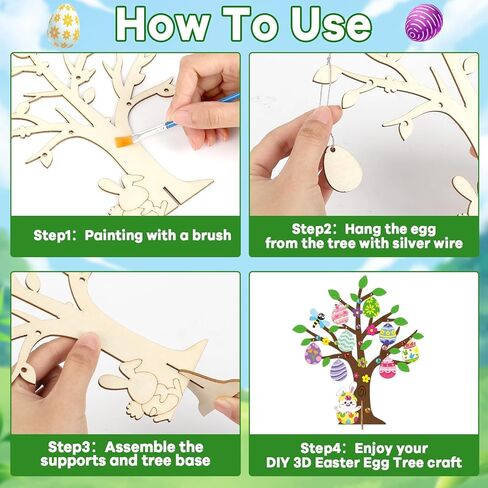 How To Use

Step1: Painting with a brush

Step2: Hang the egg from the tree with silver wire

Step3: Assemble the supports and tree base

Step4: Enjoy your DIY 3D Easter Egg Tree craft