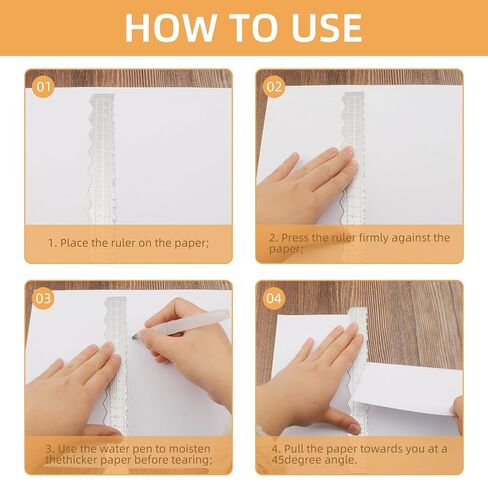 HOW TO USE

01

1. Place the ruler on the paper;

02

2. Press the ruler firmly against the paper;

03

3. Use the water pen to moisten thethicker paper before tearing;

04

4. Pull the paper towards you at a 45degree angle.