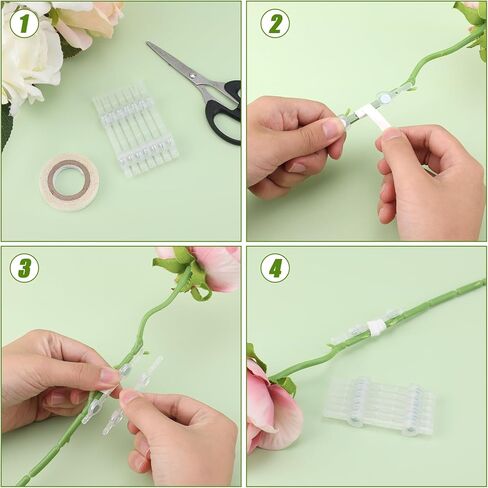 1

2

3

4