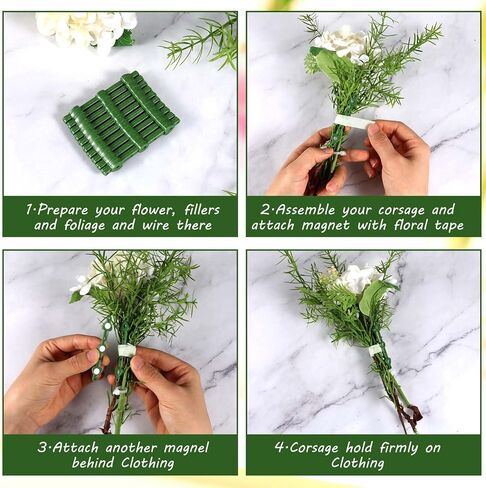 1·Prepare your flower, fillers and foliage and wire there

2·Assemble your corsage and attach magnet with floral tape

3·Attach another magnel behind Clothing

4·Corsage hold firmly on Clothing