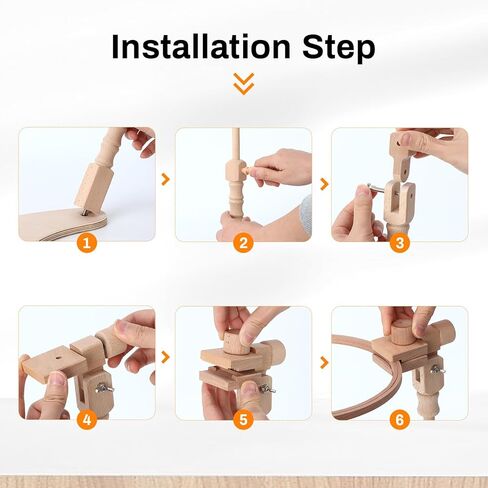 Installation Step

1

2

3

4

5

6