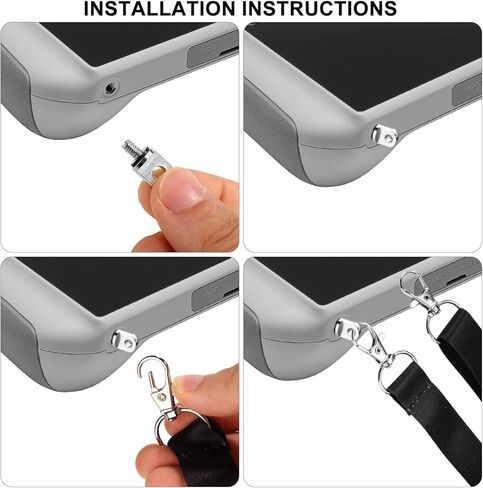 INSTALLATION INSTRUCTIONS