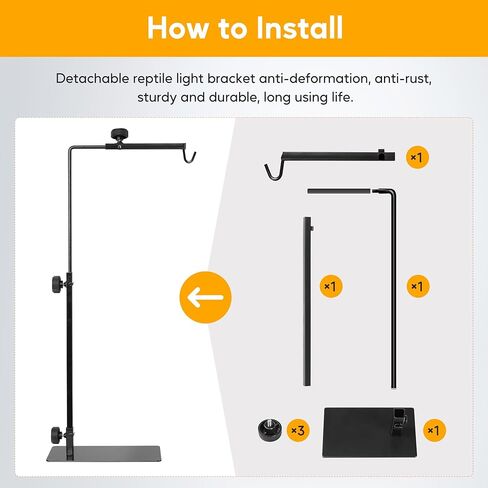 How to Install

Detachable reptile light bracket anti-deformation, anti-rust, sturdy and durable, long using life.

×1

×1

×1

×3

×1