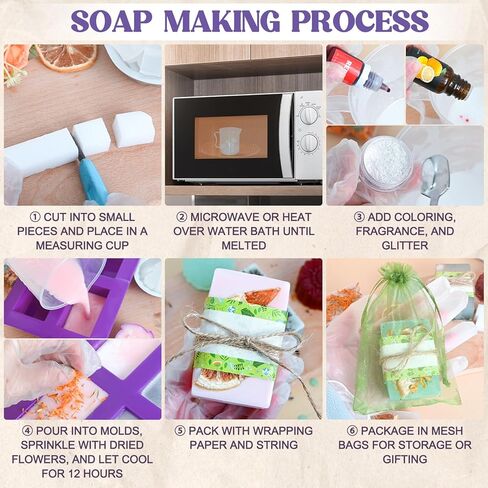 SOAP MAKING PROCESS

① CUT INTO SMALL PIECES AND PLACE IN A MEASURING CUP

② MICROWAVE OR HEAT OVER WATER BATH UNTIL MELTED

③ ADD COLORING, FRAGRANCE, AND GLITTER

④ POUR INTO MOLDS, SPRINKLE WITH DRIED FLOWERS, AND LET COOL FOR 12 HOURS

⑤ PACK WITH WRAPPING PAPER AND STRING

⑥ PACKAGE IN MESH BAGS FOR STORAGE OR GIFTING