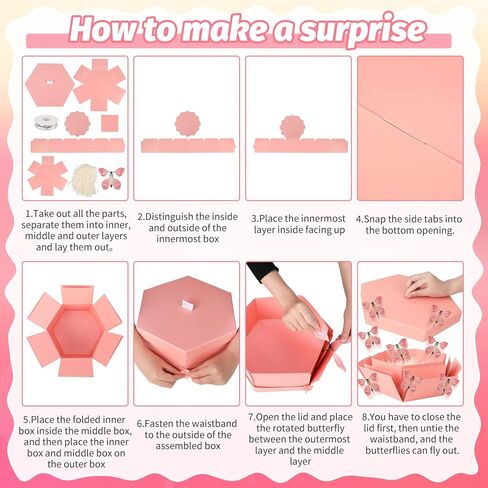 How to make a surprise

1.Take out all the parts, separate them into inner, middle and outer layers and lay them out。

2.Distinguish the inside and outside of the innermost box

3.Place the innermost layer inside facing up

4.Snap the side tabs into the bottom opening.

5.Place the folded inner box inside the middle box, and then place the inner box and middle box on the outer box

6.Fasten the waistband to the outside of the assembled box

7.Open the lid and place the rotated butterfly between the outermost layer and the middle layer

8.You have to close the lid first, then untie the waistband, and the butterflies can fly out.