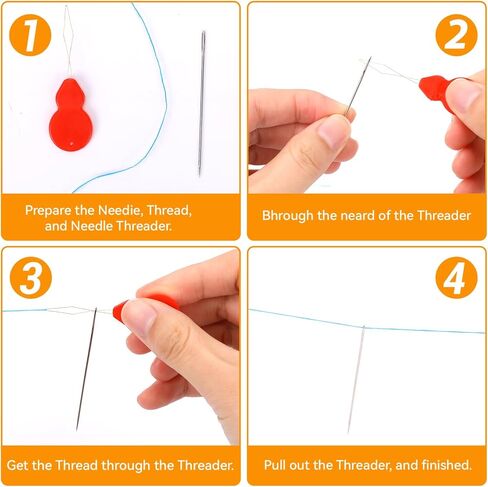 1

Prepare the Needie, Thread, and Needle Threader.

2

Bhrough the neard of the Threader

3

Get the Thread through the Threader.

4

Pull out the Threader, and finished.