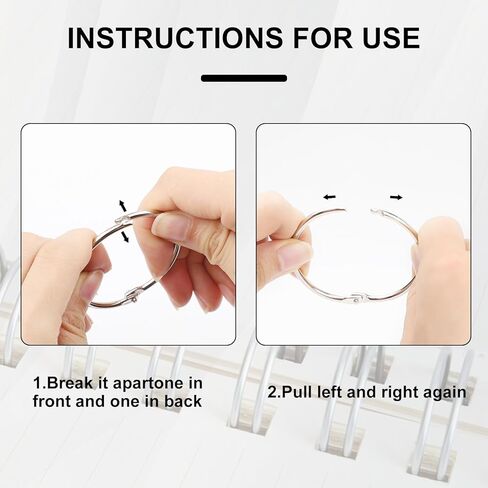 INSTRUCTIONS FOR USE

1.Break it apartone in front and one in back

2.Pull left and right again