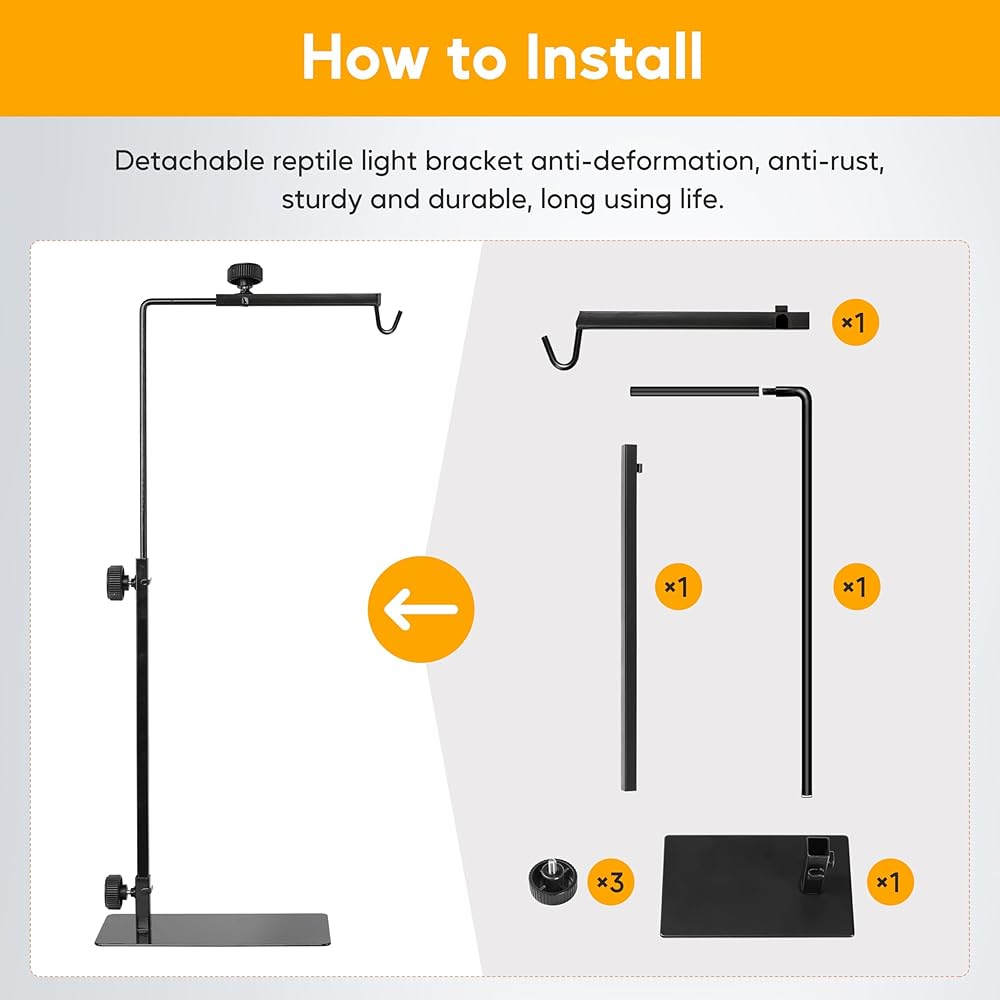 How to Install

Detachable reptile light bracket anti-deformation, anti-rust, sturdy and durable, long using life.

×1

×1

×1

×3

×1