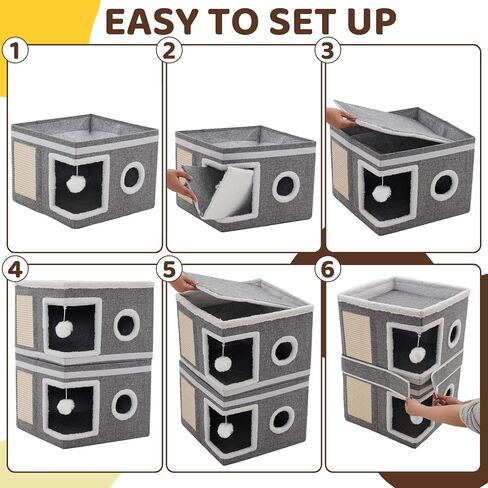 EASY TO SET UP

1

2

3

4

5

6