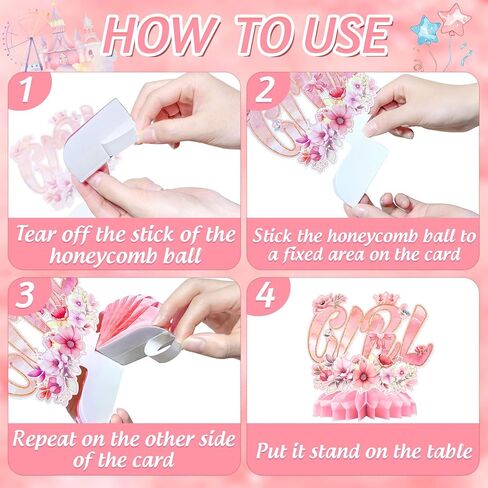 HOW TO USE

1

Tear off the stick of the honeycomb ball

2

Stick the honeycomb ball to a fixed area on the card

3

Repeat on the other side of the card

4

GIRL

Put it stand on the table