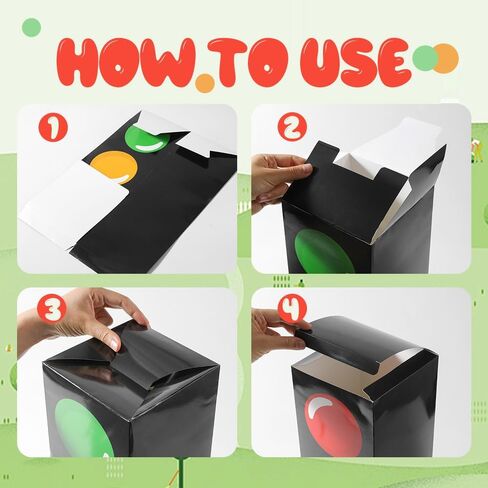 HOW TO USE

1

2

3

4