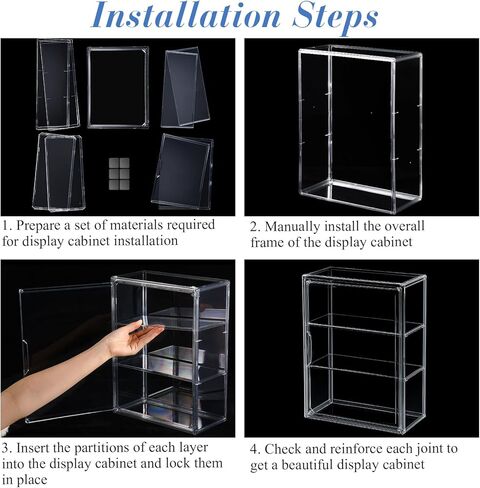 Installation Steps

1. Prepare a set of materials required for display cabinet installation

2. Manually install the overall frame of the display cabinet

3. Insert the partitions of each layer into the display cabinet and lock them in place

4. Check and reinforce each joint to get a beautiful display cabinet