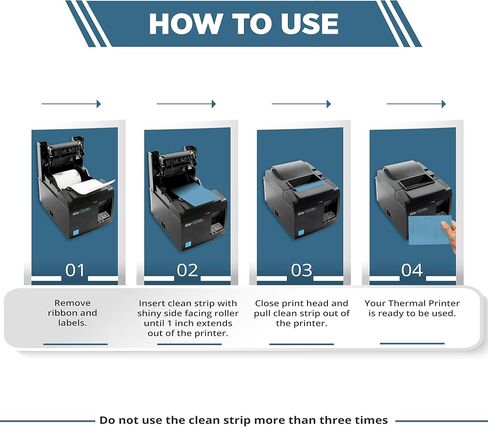 HOW TO USE

01

Remove ribbon and labels.

02

Insert clean strip with shiny side facing roller until 1 inch extends out of the printer.

03

Close print head and pull clean strip out of the printer.

04

Your Thermal Printer is ready to be used.

Do not use the clean strip more than three times