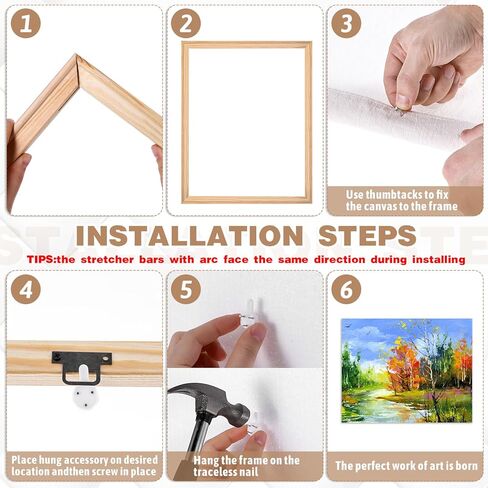 1

2

3

Use thumbtacks to fix the canvas to the frame

INSTALLATION STEPS

TIPS:the stretcher bars with arc face the same direction during installing

4

Place hung accessory on desired location andthen screw in place

5

Hang the frame on the traceless nail

6

The perfect work of art is born