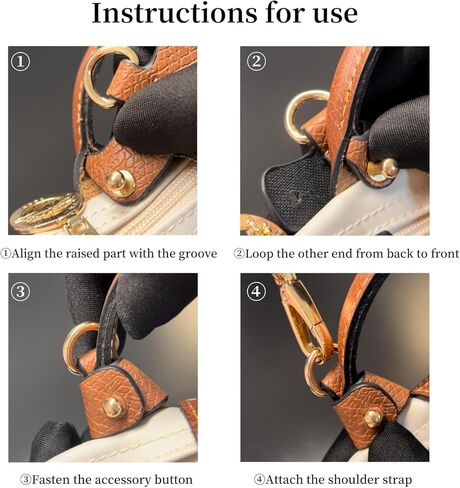 Instructions for use

①

②

①Align the raised part with the groove

②Loop the other end from back to front

③

④

③Fasten the accessory button

④Attach the shoulder strap