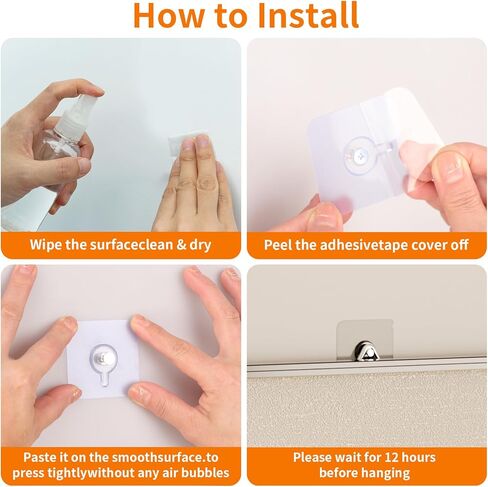 How to Install

Wipe the surfaceclean & dry

Peel the adhesivetape cover off

Paste it on the smoothsurface.to press tightlywithout any air bubbles

Please wait for 12 hours before hanging