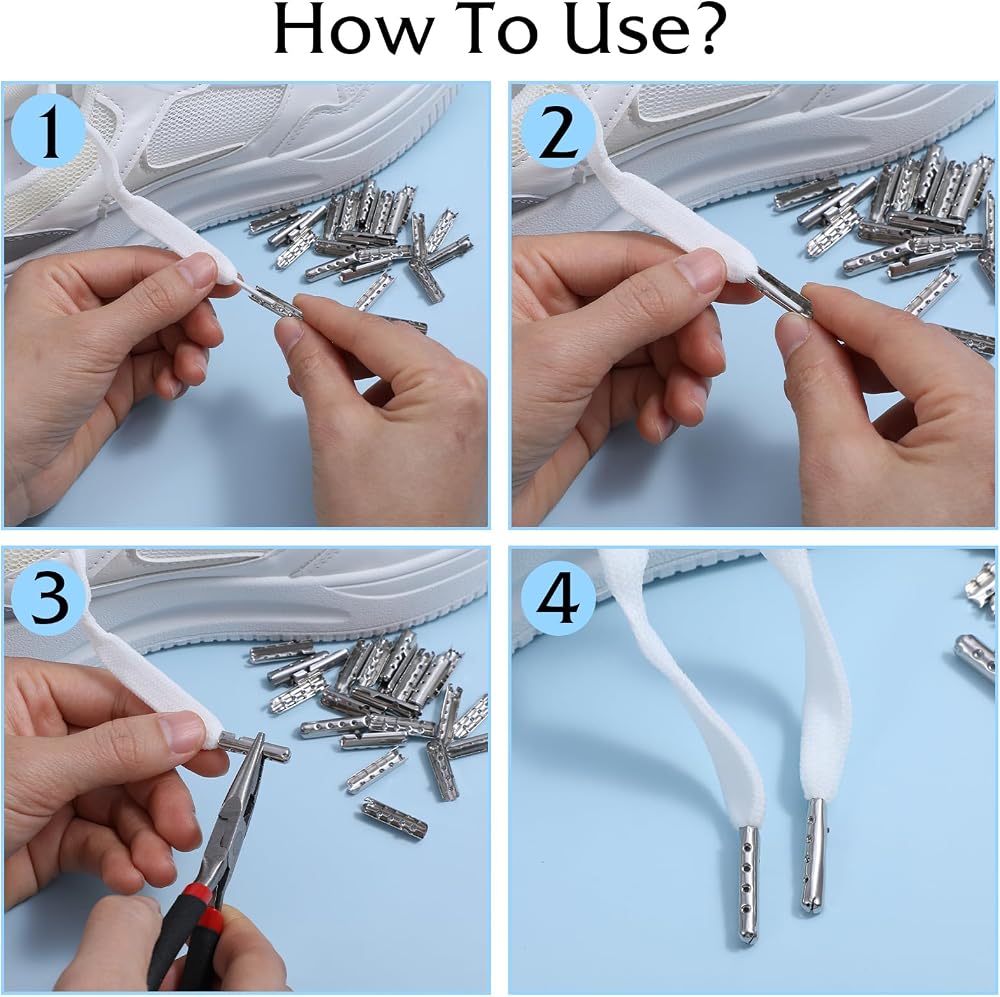 How To Use?

1

2

3

4