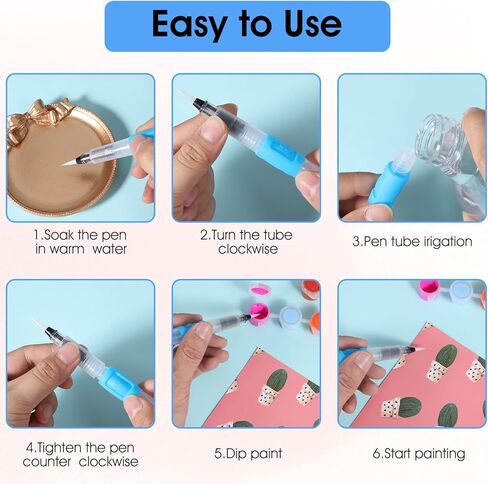 Easy to Use

1.Soak the pen in warm water

2.Turn the tube clockwise

3.Pen tube irigation

4.Tighten the pen counter clockwise

5.Dip paint

6.Start painting