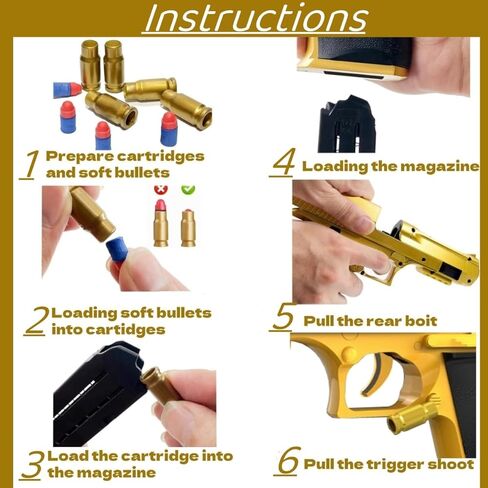 Instructions

1 Prepare cartridges and soft bullets

2 Loading soft bullets into cartidges

3 Load the cartridge into the magazine

4 Loading the magazine

5 Pull the rear boit

6 Pull the trigger shoot