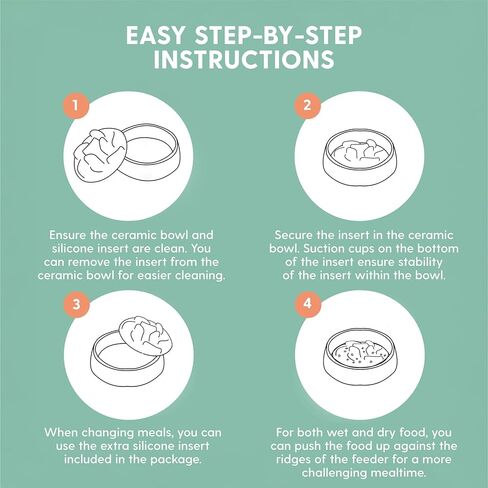 EASY STEP-BY-STEP INSTRUCTIONS

1

Ensure the ceramic bowl and silicone insert are clean. You can remove the insert from the ceramic bowl for easier cleaning.

2

Secure the insert in the ceramic bowl. Suction cups on the bottom of the insert ensure stability of the insert within the bowl.

3

When changing meals, you can use the extra silicone insert included in the package.

4

For both wet and dry food, you can push the food up against the ridges of the feeder for a more challenging mealtime.