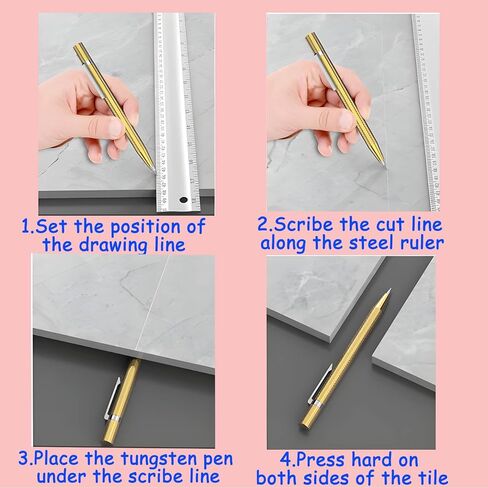 1.Set the position of the drawing line

2.Scribe the cut line along the steel ruler

3.Place the tungsten pen under the scribe line

4.Press hard on both sides of the tile