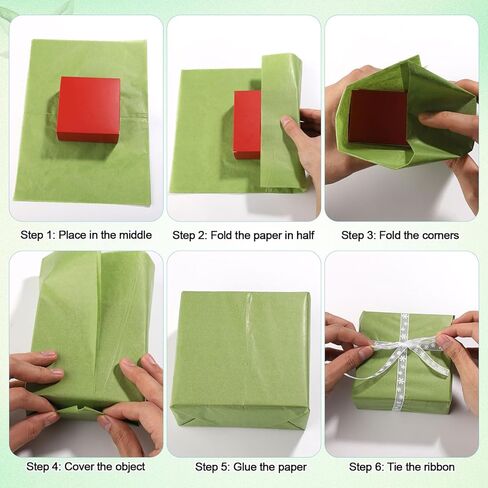 Step 1: Place in the middle

Step 2: Fold the paper in half

Step 3: Fold the corners

Step 4: Cover the object

Step 5: Glue the paper

Step 6: Tie the ribbon