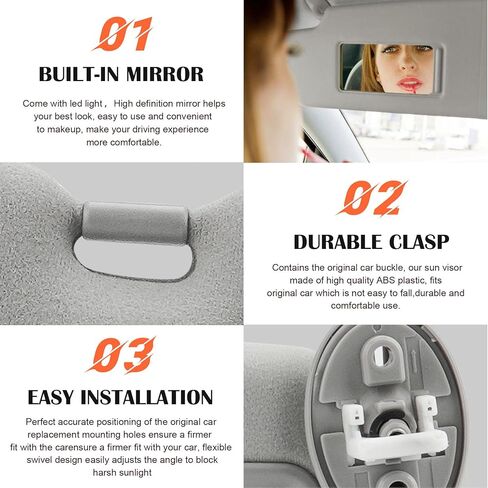 01

BUILT-IN MIRROR

Come with led light， High definition mirror helps your best look, easy to use and convenient to makeup, make your driving experience more comfortable.

02

DURABLE CLASP

Contains the original car buckle, our sun visor made of high quality ABS plastic, fits original car which is not easy to fall,durable and comfortable use.

03

EASY INSTALLATION

Perfect accurate positioning of the original car replacement mounting holes ensure a firmer fit with the carensure a firmer fit with your car, flexible swivel design easily adjusts the angle to block harsh sunlight