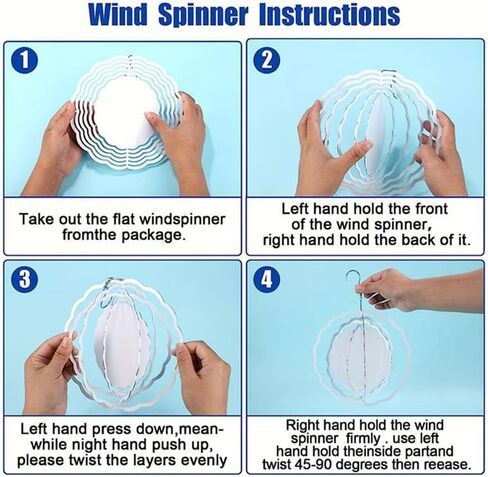 Wind Spinner Instructions

1

Take out the flat windspinner fromthe package.

2

Left hand hold the front of the wind spinner, right hand hold the back of it.

3

Left hand press down,meanwhile night hand push up, please twist the layers evenly

4

Right hand hold the wind spinner firmly . use left hand hold theinside partand twist 45-90 degrees then reease.