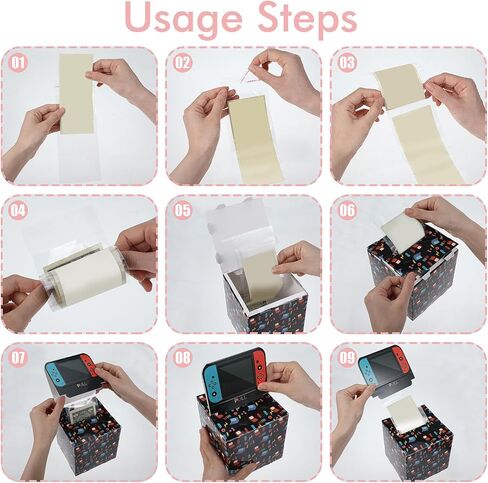 Usage Steps

01

02

03

04

05

06

07

08

09