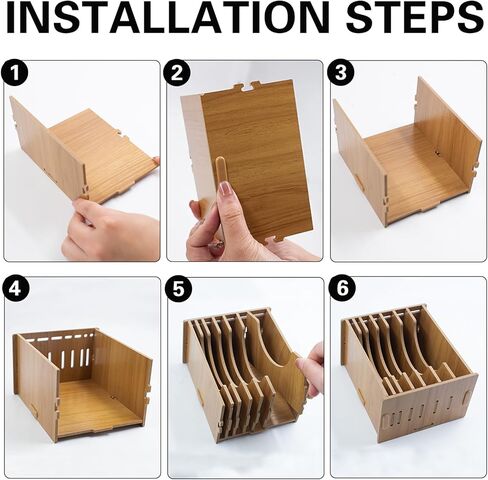 INSTALLATION STEPS

1

2

3

4

5

6