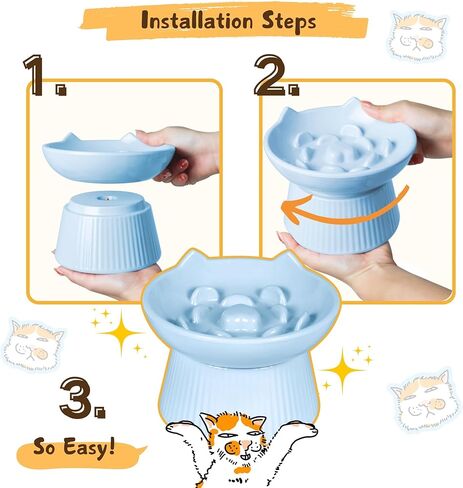 Installation Steps

1.

2.

3.

So Easy!