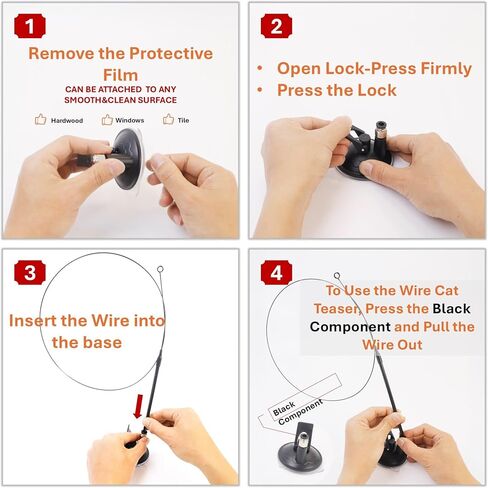 1

Remove the Protective Film

CAN BE ATTACHED TO ANY SMOOTH&CLEAN SURFACE

Hardwood Windows Tile

2

• Open Lock-Press Firmly
• Press the Lock

3

Insert the Wire into the base

4

To Use the Wire Cat Teaser, Press the Black Component and Pull the Wire Out

Black Component