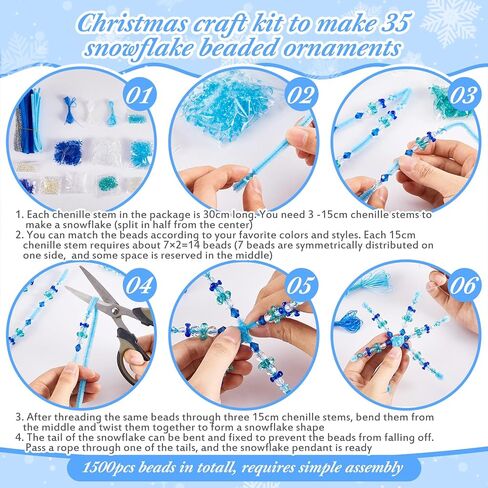 Christmas craft kit to make 35 snowflake beaded ornaments

01

02

03

1. Each chenille stem in the package is 30cm long. You need 3 -15cm chenille stems to make a snowflake (split in half from the center)
2. You can match the beads according to your favorite colors and styles. Each 15cm chenille stem requires about 7×2=14 beads (7 beads are symmetrically distributed on one side, and some space is reserved in the middle)

04

05

06

3. After threading the same beads through three 15cm chenille stems, bend them from the middle and twist them together to form a snowflake shape
4. The tail of the snowflake can be bent and fixed to prevent the beads from falling off. Pass a rope through one of the tails, and the snowflake pendant is ready

1500pcs beads in totall, requires simple assembly