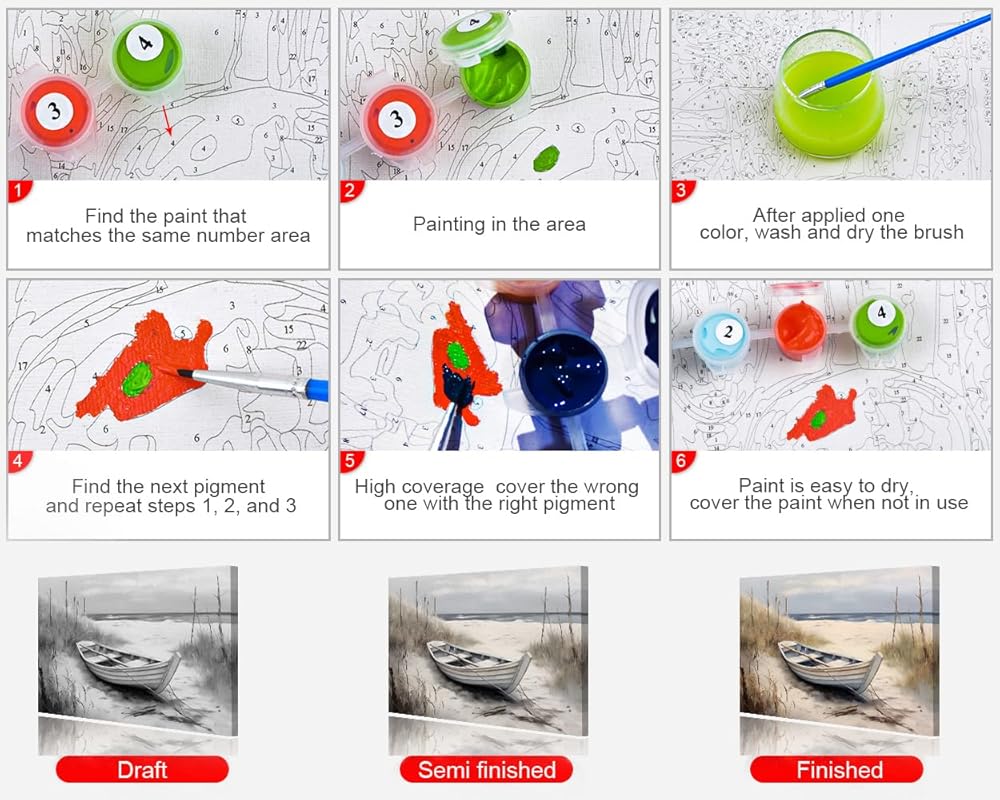 1
Find the paint that matches the same number area

2
Painting in the area

3
After applied one color, wash and dry the brush

4
Find the next pigment and repeat steps 1, 2, and 3

5
High coverage cover the wrong one with the right pigment

6
Paint is easy to dry, cover the paint when not in use

Draft

Semi finished

Finished