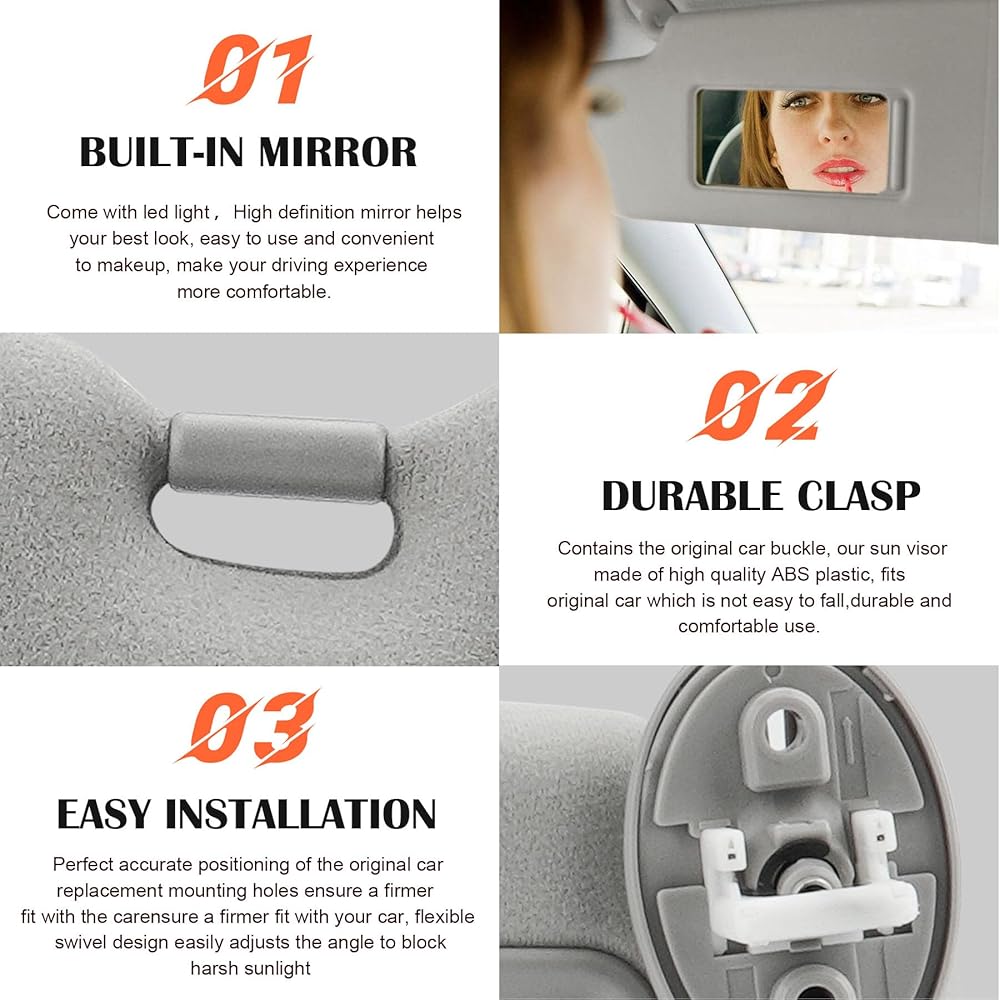 01
BUILT-IN MIRROR

Come with led light， High definition mirror helps your best look, easy to use and convenient to makeup, make your driving experience more comfortable.

02
DURABLE CLASP

Contains the original car buckle, our sun visor made of high quality ABS plastic, fits original car which is not easy to fall,durable and comfortable use.

03
EASY INSTALLATION

Perfect accurate positioning of the original car replacement mounting holes ensure a firmer fit with the carensure a firmer fit with your car, flexible swivel design easily adjusts the angle to block harsh sunlight