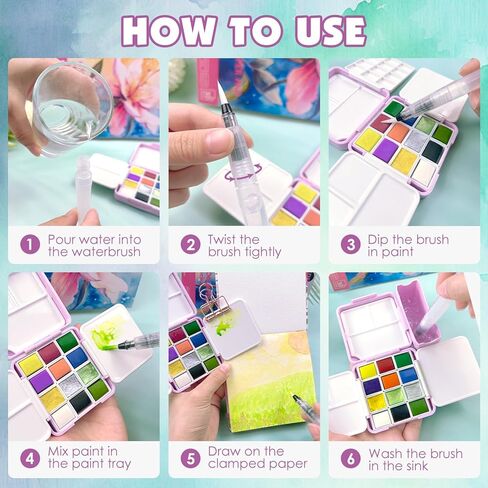 HOW TO USE

1 Pour water into the waterbrush

2 Twist the brush tightly

3 Dip the brush in paint

4 Mix paint in the paint tray

5 Draw on the clamped paper

6 Wash the brush in the sink