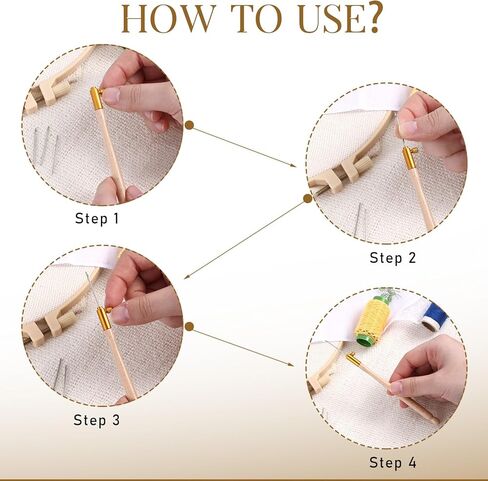 HOW TO USE?

Step 1

Step 2

Step 3

Step 4