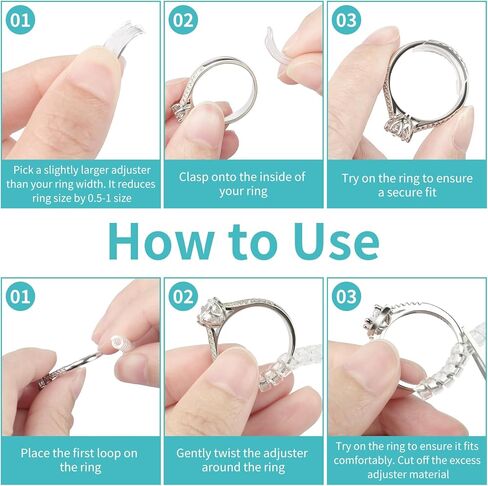 01

Pick a slightly larger adjuster than your ring width. It reduces ring size by 0.5-1 size

02

Clasp onto the inside of your ring

03

Try on the ring to ensure a secure fit

How to Use

01

Place the first loop on the ring

02

Gently twist the adjuster around the ring

03

Try on the ring to ensure it fits comfortably. Cut off the excess adjuster material