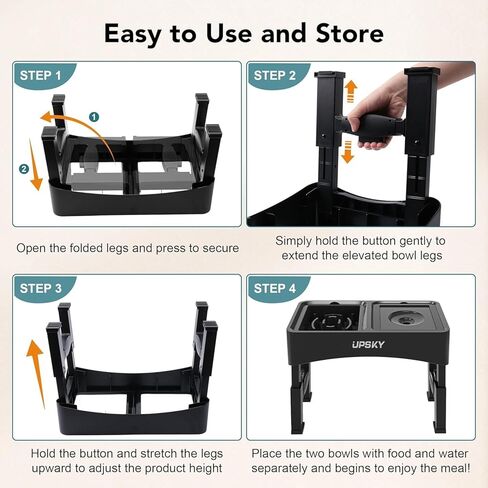 Easy to Use and Store

STEP 1

1

2

Open the folded legs and press to secure

STEP 2

Simply hold the button gently to extend the elevated bowl legs

STEP 3

Hold the button and stretch the legs upward to adjust the product height

STEP 4

UPSKY

Place the two bowls with food and water separately and begins to enjoy the meal!