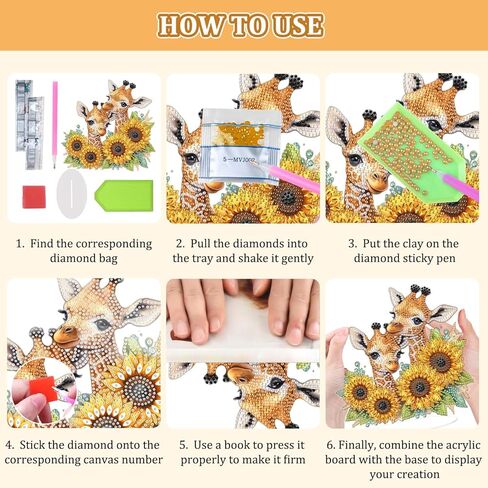 HOW TO USE

5—MVJ002

1. Find the corresponding diamond bag

2. Pull the diamonds into the tray and shake it gently

3. Put the clay on the diamond sticky pen

4. Stick the diamond onto the corresponding canvas number

5. Use a book to press it properly to make it firm

6. Finally, combine the acrylic board with the base to display your creation