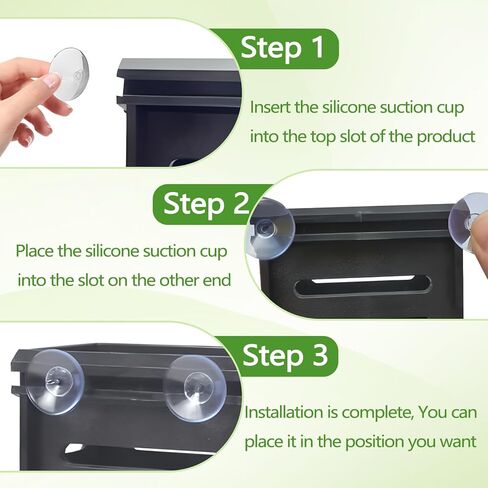 Step 1

Insert the silicone suction cup into the top slot of the product

Step 2

Place the silicone suction cup into the slot on the other end

Step 3

Installation is complete, You can place it in the position you want