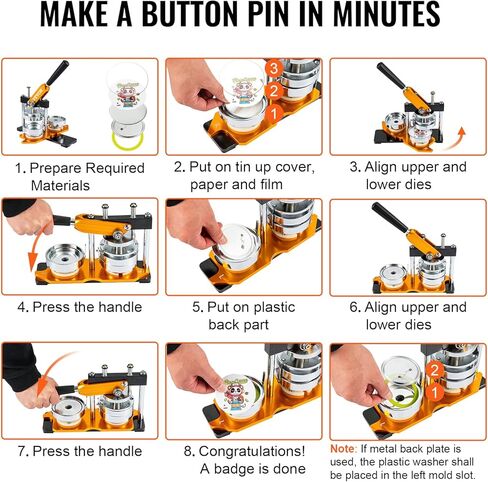 MAKE A BUTTON PIN IN MINUTES

3
2
1

1. Prepare Required Materials

2. Put on tin up cover, paper and film

3. Align upper and lower dies

4. Press the handle

5. Put on plastic back part

6. Align upper and lower dies

2
1

7. Press the handle

8. Congratulations! A badge is done

Note: If metal back plate is used, the plastic washer shall be placed in the left mold slot.