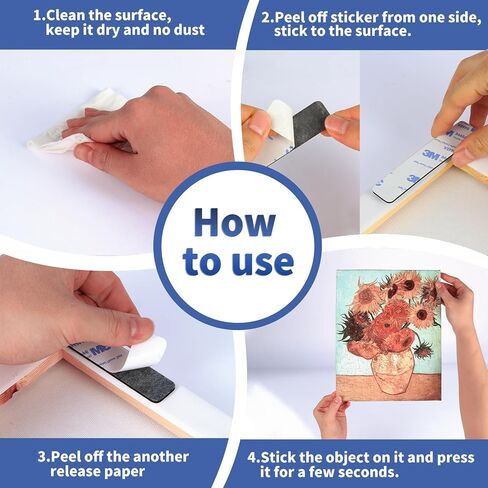 1.Clean the surface, keep it dry and no dust

2.Peel off sticker from one side, stick to the surface.

3M

3M

How to use

3M

3.Peel off the another release paper

4.Stick the object on it and press it for a few seconds.