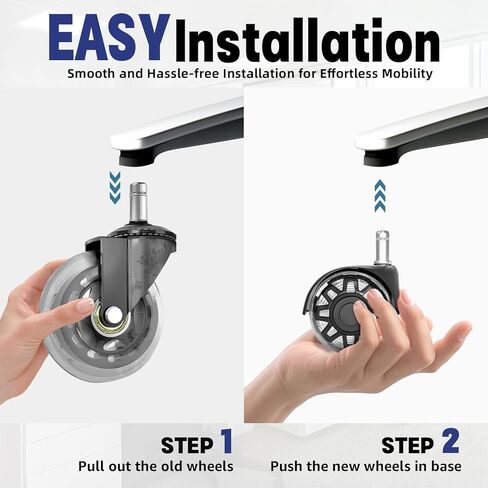 EASY Installation

Smooth and Hassle-free Installation for Effortless Mobility

STEP 1
Pull out the old wheels

STEP 2
Push the new wheels in base