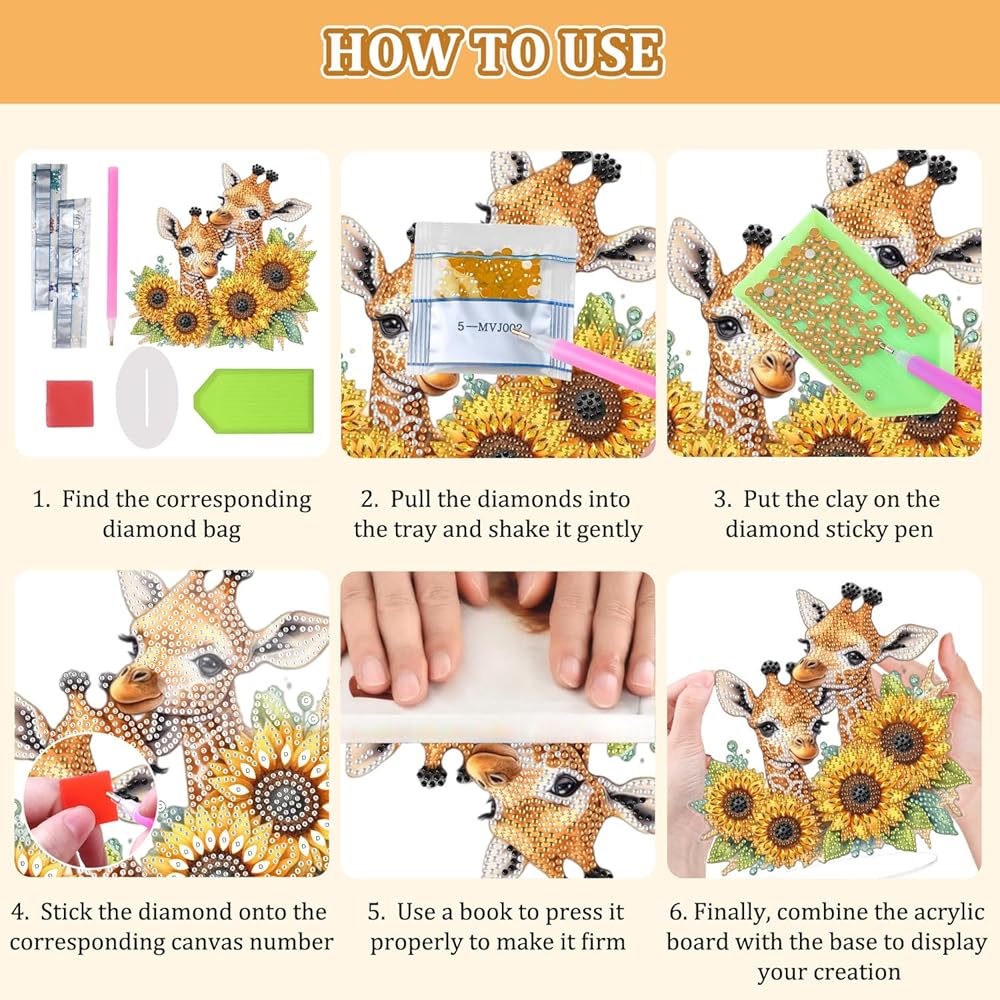 HOW TO USE

5—MVJ002

1. Find the corresponding diamond bag

2. Pull the diamonds into the tray and shake it gently

3. Put the clay on the diamond sticky pen

4. Stick the diamond onto the corresponding canvas number

5. Use a book to press it properly to make it firm

6. Finally, combine the acrylic board with the base to display your creation